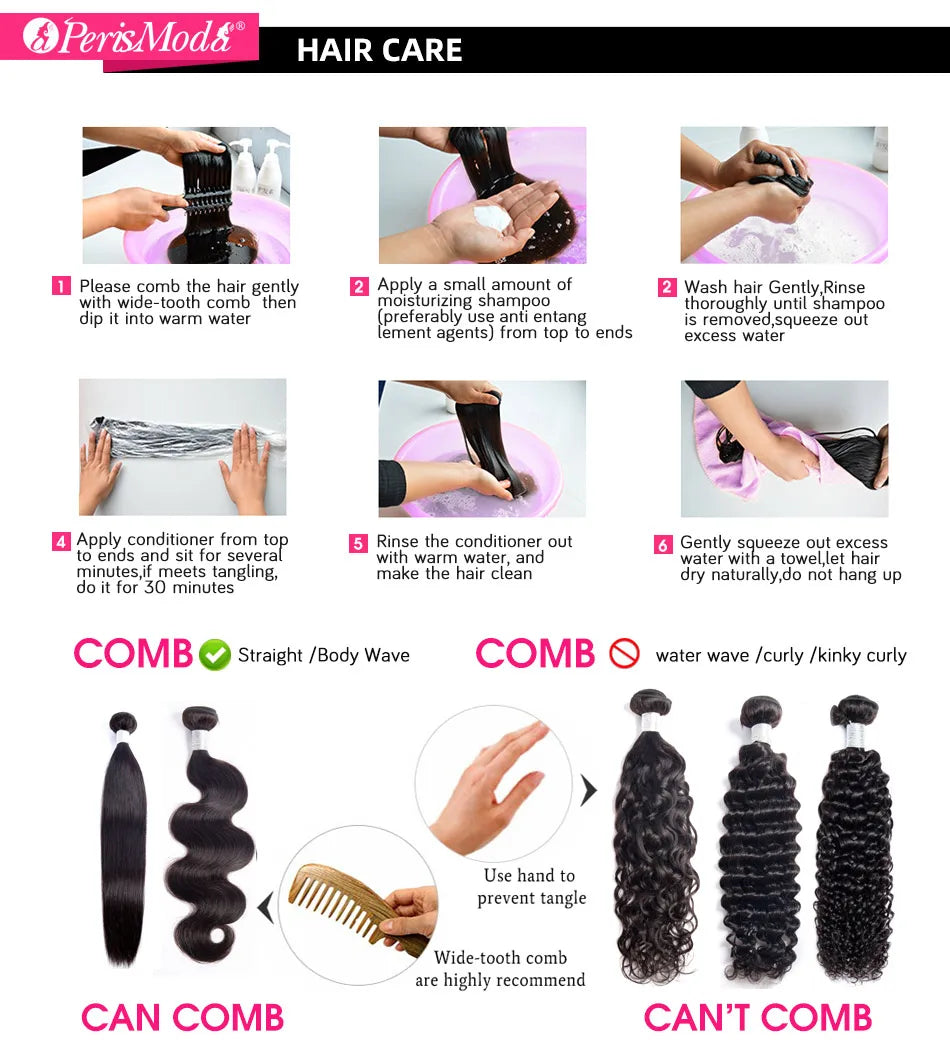 PerisModa®

HAIR CARE

1 Please comb the hair gently with wide-tooth comb then dip it into warm water

2 Apply a small amount of moisturizing shampoo (preferably use anti entang lement agents) from top to ends

2 Wash hair Gently,Rinse thoroughly until shampoo is removed,squeeze out excess water

4 Apply conditioner from top to ends and sit for several minutes,if meets tangling, do it for 30 minutes

5 Rinse the conditioner out with warm water, and make the hair clean

6 Gently squeeze out excess water with a towel,let hair dry naturally,do not hang up

COMB Straight /Body Wave

COMB water wave /curly /kinky curly

Use hand to prevent tangle

Wide-tooth comb are highly recommend

CAN COMB

CAN'T COMB